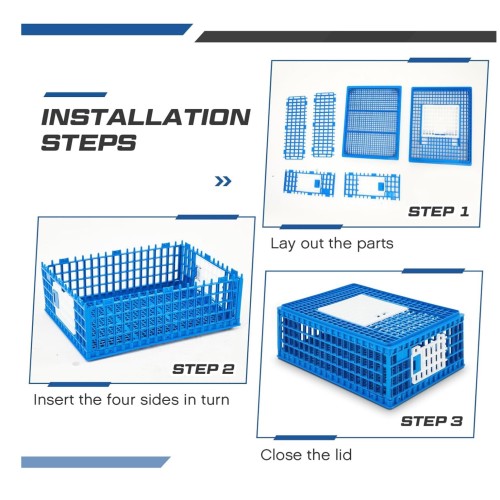 INSTALLATION STEPS

»

STEP 1

Lay out the parts

STEP 2

Insert the four sides in turn

STEP 3

Close the lid